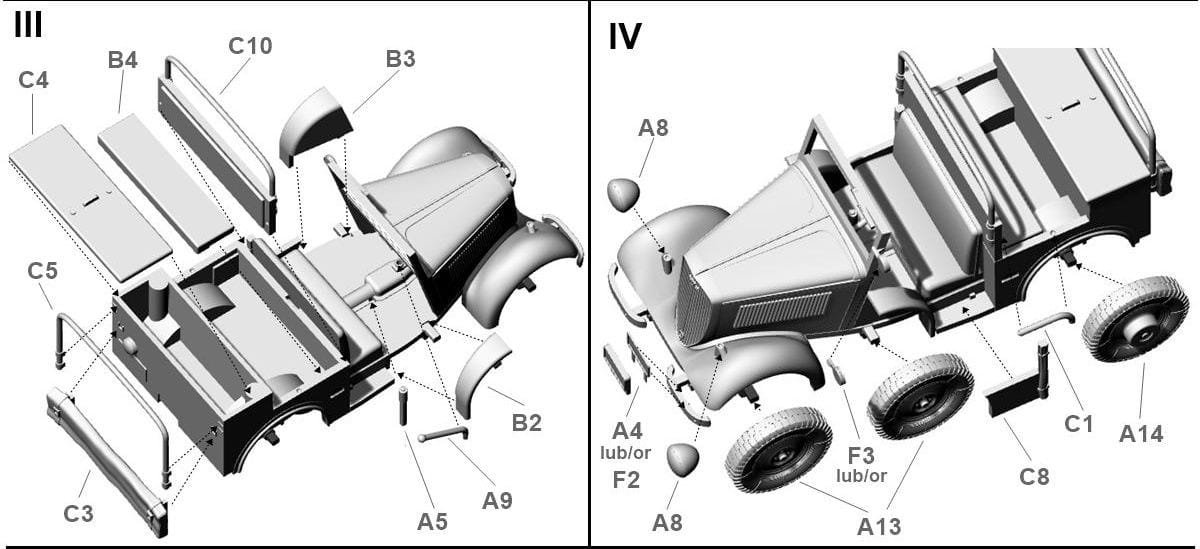 III

C4
B4
C10
B3
C5
B2
C3
A5
A9

IV

A8
A4
lub/or
F2
A8
F3
lub/or
A13
C8
C1
A14