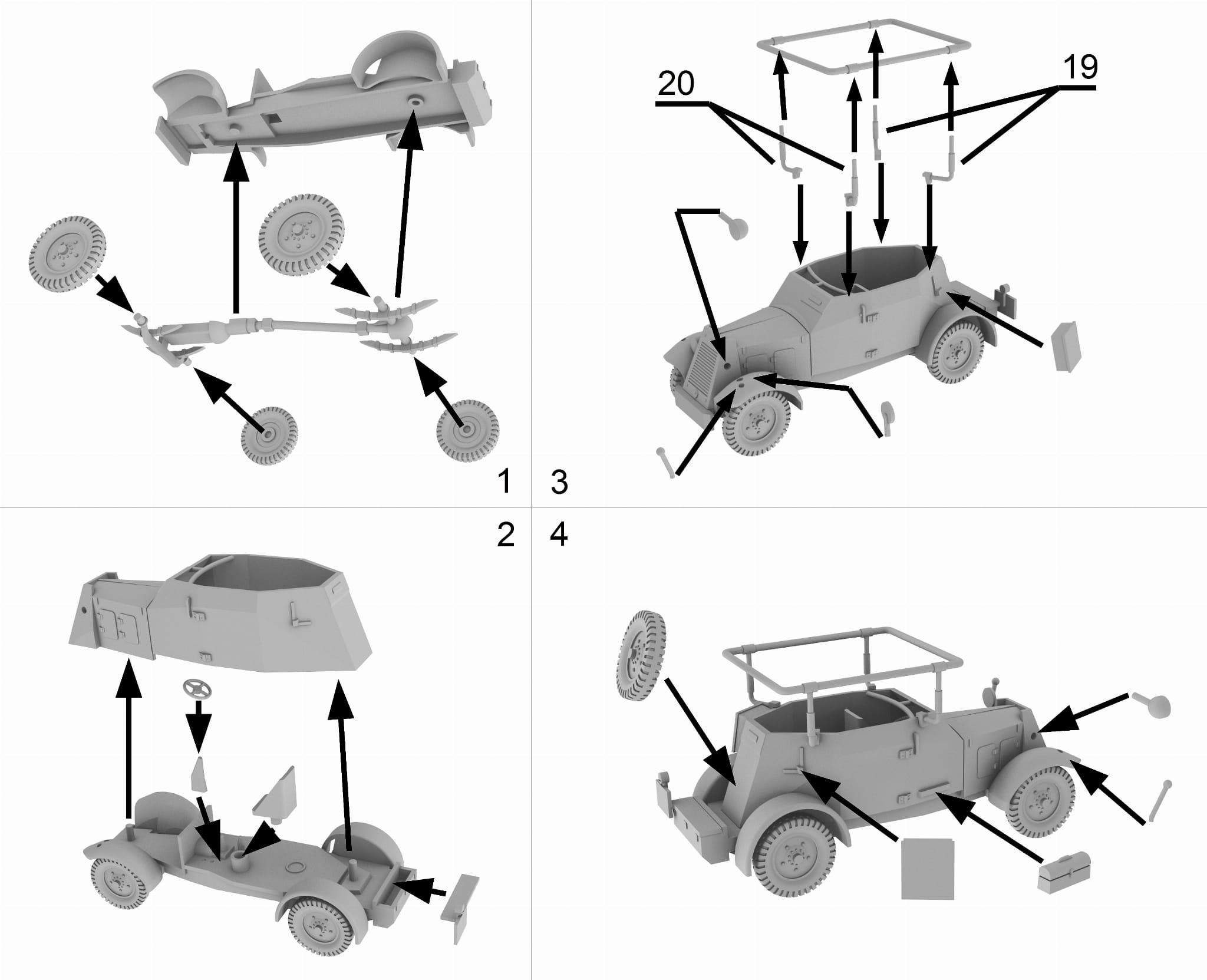 20

19

1

3

2

4