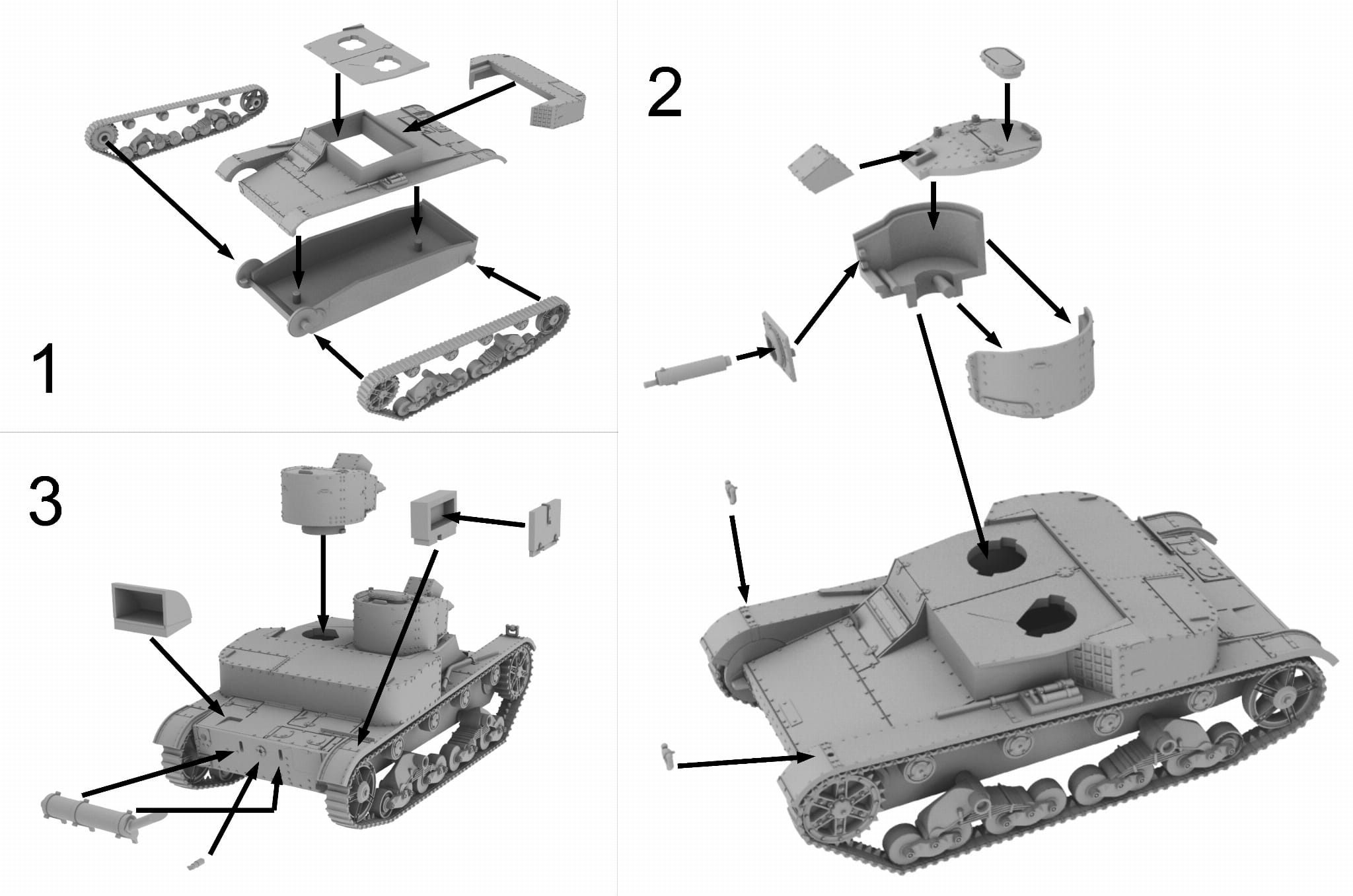 1

2

3